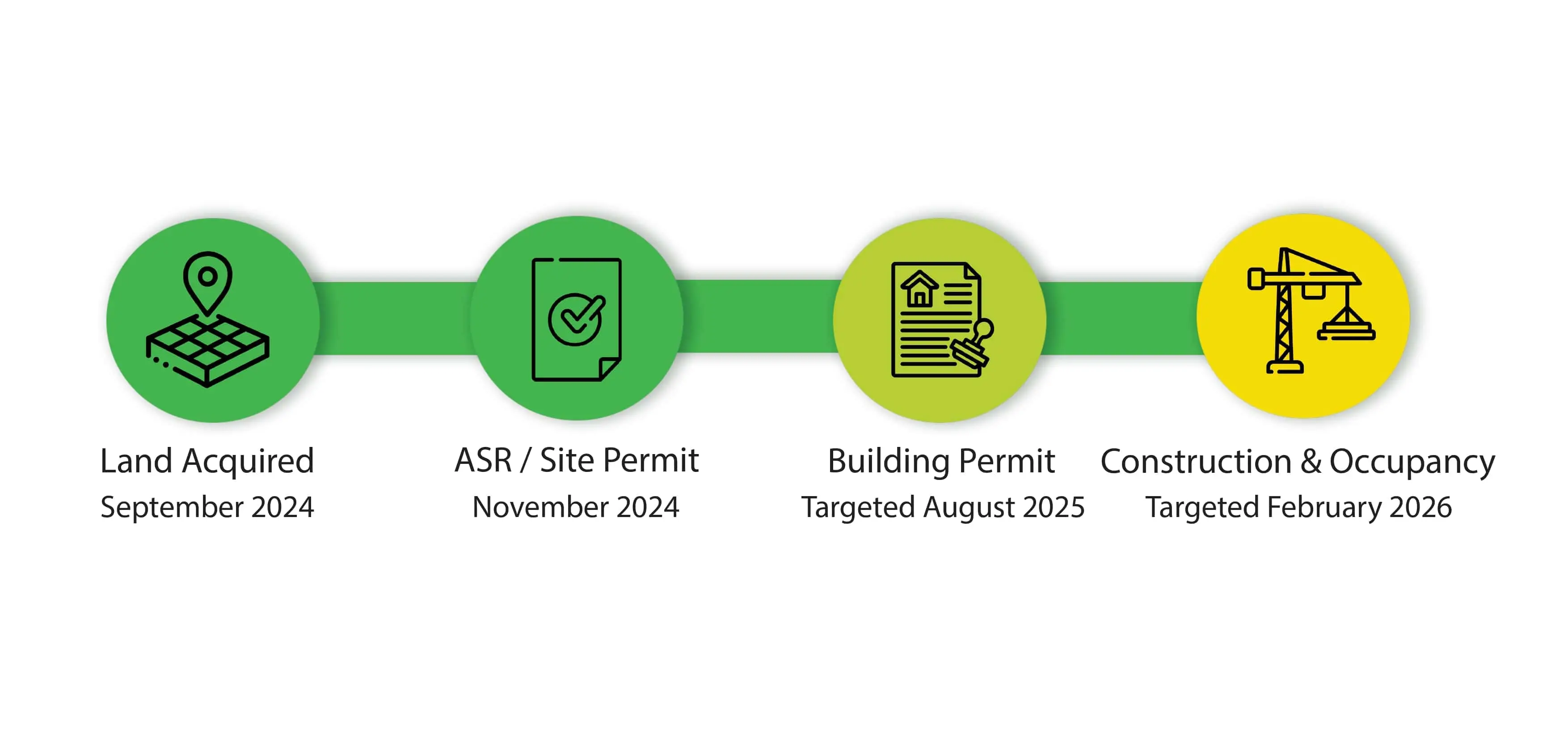 Land Acquired
September 2024

ASR / Site Permit
November 2024

Building Permit
Targeted August 2025

Construction & Occupancy
Targeted February 2026